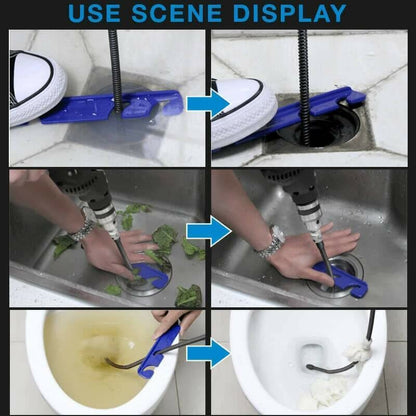 USE SCENE DISPLAY